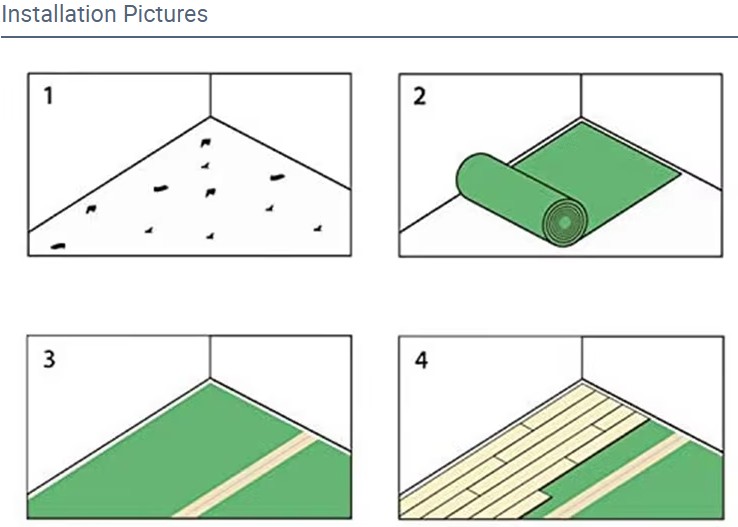 Installation Pictures

1

2

3

4